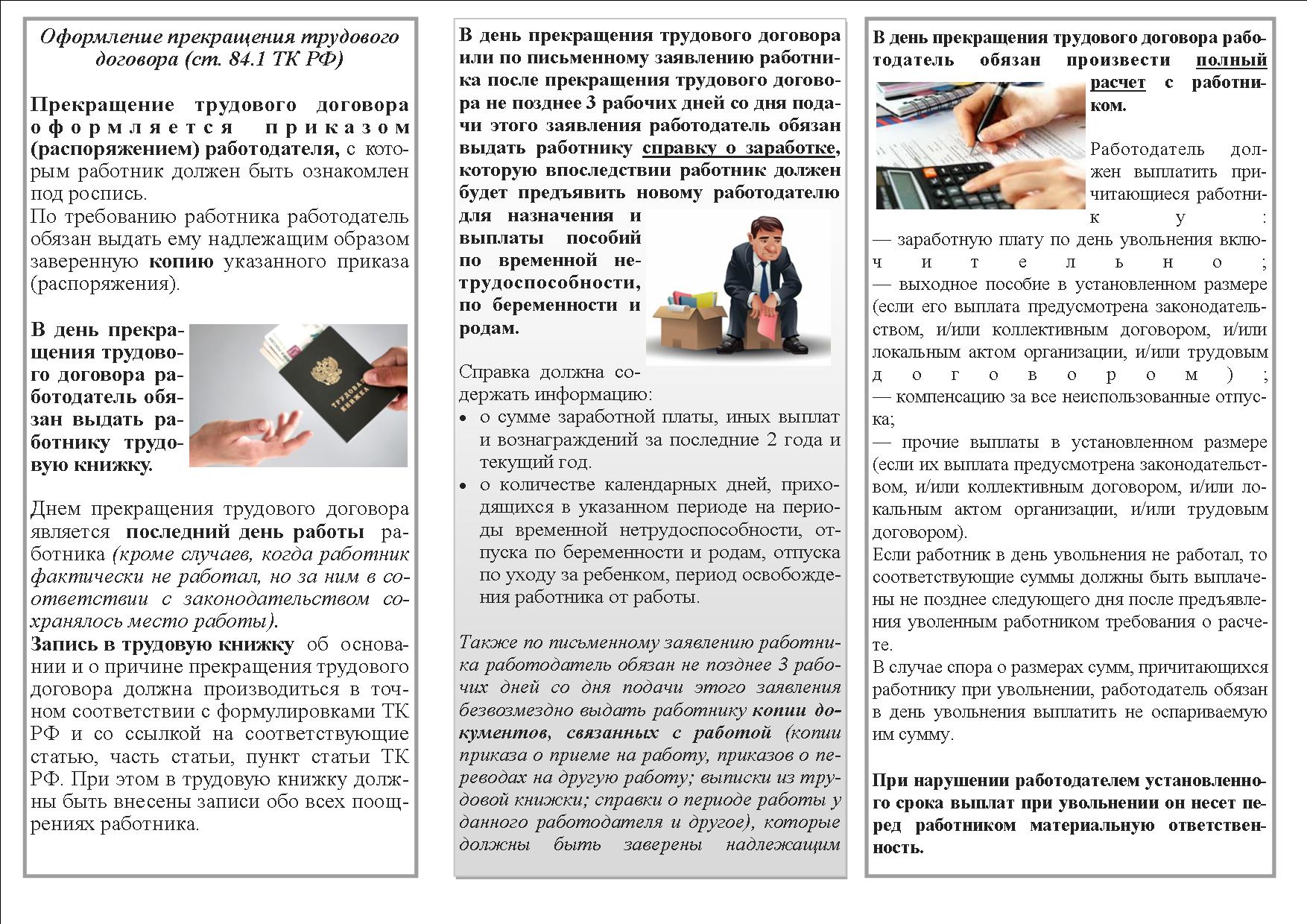 Оформление прекращения трудового договора (ст. 84.1 ТК РФ)

Прекращение трудового договора оформляется приказом (распоряжением) работодателя, с которым работник должен быть ознакомлен под роспись.
По требованию работника работодатель обязан выдать ему надлежащим образом заверенную копию указанного приказа (распоряжения).

В день прекращения трудового договора работодатель обязан выдать работнику трудовую книжку.

ТРУДОВАЯ КНИЖКА

Днем прекращения трудового договора является последний день работы работника (кроме случаев, когда работник фактически не работал, но за ним в соответствии с законодательством сохранялось место работы).
Запись в трудовую книжку об основании и о причине прекращения трудового договора должна производиться в точном соответствии с формулировками ТК РФ и со ссылкой на соответствующие статью, часть статьи, пункт статьи ТК РФ. При этом в трудовую книжку должны быть внесены записи обо всех поощрениях работника.

В день прекращения трудового договора или по письменному заявлению работника после прекращения трудового договора не позднее 3 рабочих дней со дня подачи этого заявления работодатель обязан выдать работнику справку о заработке, которую впоследствии работник должен будет предъявить новому работодателю для назначения и выплаты пособий по временной нетрудоспособности, по беременности и родам.

Справка должна содержать информацию:
• о сумме заработной платы, иных выплат и вознаграждений за последние 2 года и текущий год.
• о количестве календарных дней, приходящихся в указанном периоде на периоды временной нетрудоспособности, отпуска по беременности и родам, отпуска по уходу за ребенком, период освобождения работника от работы.

Также по письменному заявлению работника работодатель обязан не позднее 3 рабочих дней со дня подачи этого заявления безвозмездно выдать работнику копии документов, связанных с работой (копии приказа о приеме на работу, приказов о переводах на другую работу; выписки из трудовой книжки; справки о периоде работы у данного работодателя и другое), которые должны быть заверены надлежащим

В день прекращения трудового договора работодатель обязан произвести полный расчет с работником.

Работодатель должен выплатить причитающиеся работнику:
— заработную плату по день увольнения включительно;
— выходное пособие в установленном размере (если его выплата предусмотрена законодательством, и/или коллективным договором, и/или локальным актом организации, и/или трудовым договором);
— компенсацию за все неиспользованные отпуска;
— прочие выплаты в установленном размере (если их выплата предусмотрена законодательством, и/или коллективным договором, и/или локальным актом организации, и/или трудовым договором).
Если работник в день увольнения не работал, то соответствующие суммы должны быть выплачены не позднее следующего дня после предъявления уволенным работником требования о расчете.
В случае спора о размерах сумм, причитающихся работнику при увольнении, работодатель обязан в день увольнения выплатить не оспариваемую им сумму.

При нарушении работодателем установленного срока выплат при увольнении он несет перед работником материальную ответственность.