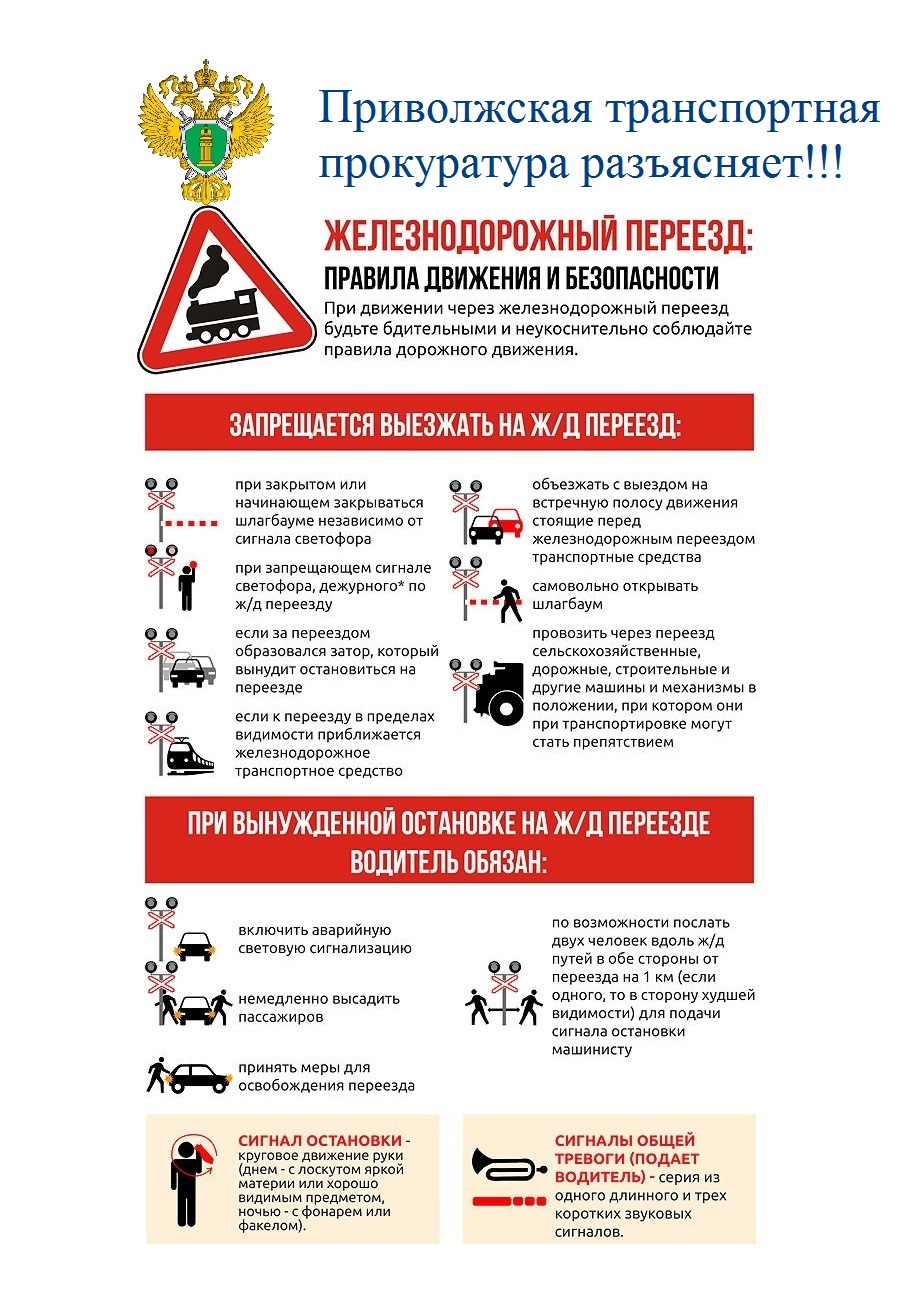 Приволжская транспортная прокуратура разъясняет!!!

ЖЕЛЕЗНОДОРОЖНЫЙ ПЕРЕЕЗД:

ПРАВИЛА ДВИЖЕНИЯ И БЕЗОПАСНОСТИ

При движении через железнодорожный переезд будьте бдительными и неукоснительно соблюдайте правила дорожного движения.

ЗАПРЕЩАЕТСЯ ВЫЕЗЖАТЬ НА Ж/Д ПЕРЕЕЗД:

при закрытом или начинающем закрываться шлагбауме независимо от сигнала светофора

при запрещающем сигнале светофора, дежурного* по ж/д переезду

если за переездом образовался затор, который вынудит остановиться на переезде

если к переезду в пределах видимости приближается железнодорожное транспортное средство

объезжать с выездом на встречную полосу движения стоящие перед железнодорожным переездом транспортные средства

самовольно открывать шлагбаум

провозить через переезд сельскохозяйственные, дорожные, строительные и другие машины и механизмы в положении, при котором они при транспортировке могут стать препятствием

ПРИ ВЫНУЖДЕННОЙ ОСТАНОВКЕ НА Ж/Д ПЕРЕЕЗДЕ ВОДИТЕЛЬ ОБЯЗАН:

включить аварийную световую сигнализацию

немедленно высадить пассажиров

принять меры для освобождения переезда

по возможности послать двух человек вдоль ж/д путей в обе стороны от переезда на 1 км (если одного, то в сторону худшей видимости) для подачи сигнала остановки машинисту

СИГНАЛ ОСТАНОВКИ - круговое движение руки (днем - с лоскутом яркой материи или хорошо видимым предметом, ночью - с фонарем или факелом).

СИГНАЛЫ ОБЩЕЙ ТРЕВОГИ (ПОДАЕТ ВОДИТЕЛЬ) - серия из одного длинного и трех коротких звуковых сигналов.